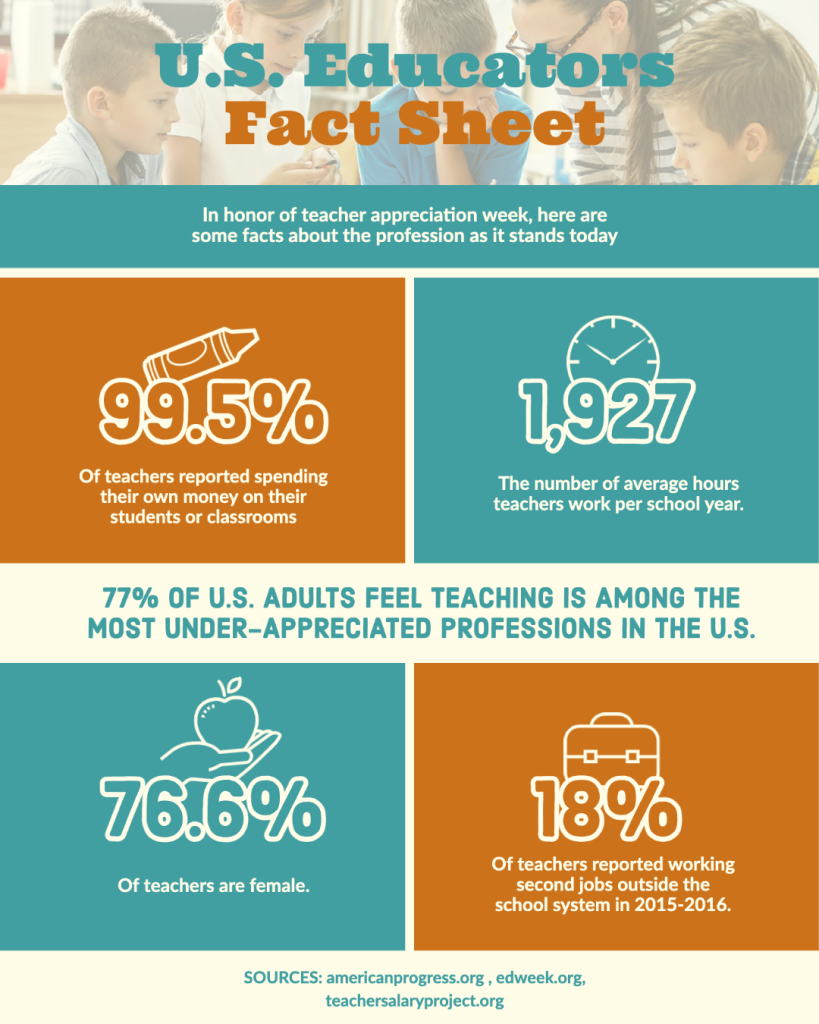 U.S. Educators
Fact Sheet

In honor of teacher appreciation week, here are some facts about the profession as it stands today

99.5%

Of teachers reported spending their own money on their students or classrooms

1,927

The number of average hours teachers work per school year.

77% OF U.S. ADULTS FEEL TEACHING IS AMONG THE MOST UNDER-APPRECIATED PROFESSIONS IN THE U.S.

76.6%

Of teachers are female.

18%

Of teachers reported working second jobs outside the school system in 2015-2016.

SOURCES: americanprogress.org , edweek.org, teachersalaryproject.org