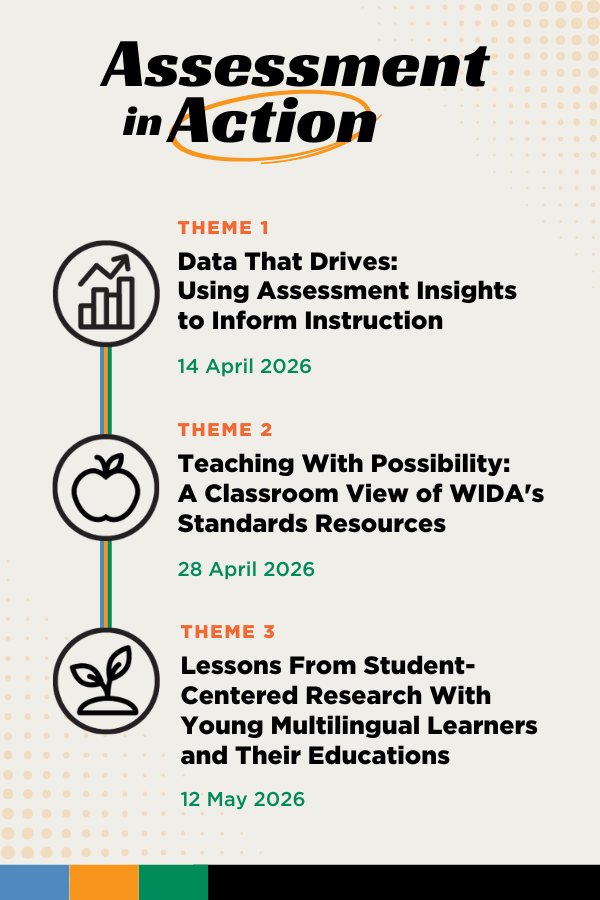 Assessment in Action

THEME 1
Data That Drives: Using Assessment Insights to Inform Instruction

14 April 2026

THEME 2
Teaching With Possibility: A Classroom View of WIDA's Standards Resources

28 April 2026

THEME 3
Lessons From Student-Centered Research With Young Multilingual Learners and Their Educations

12 May 2026